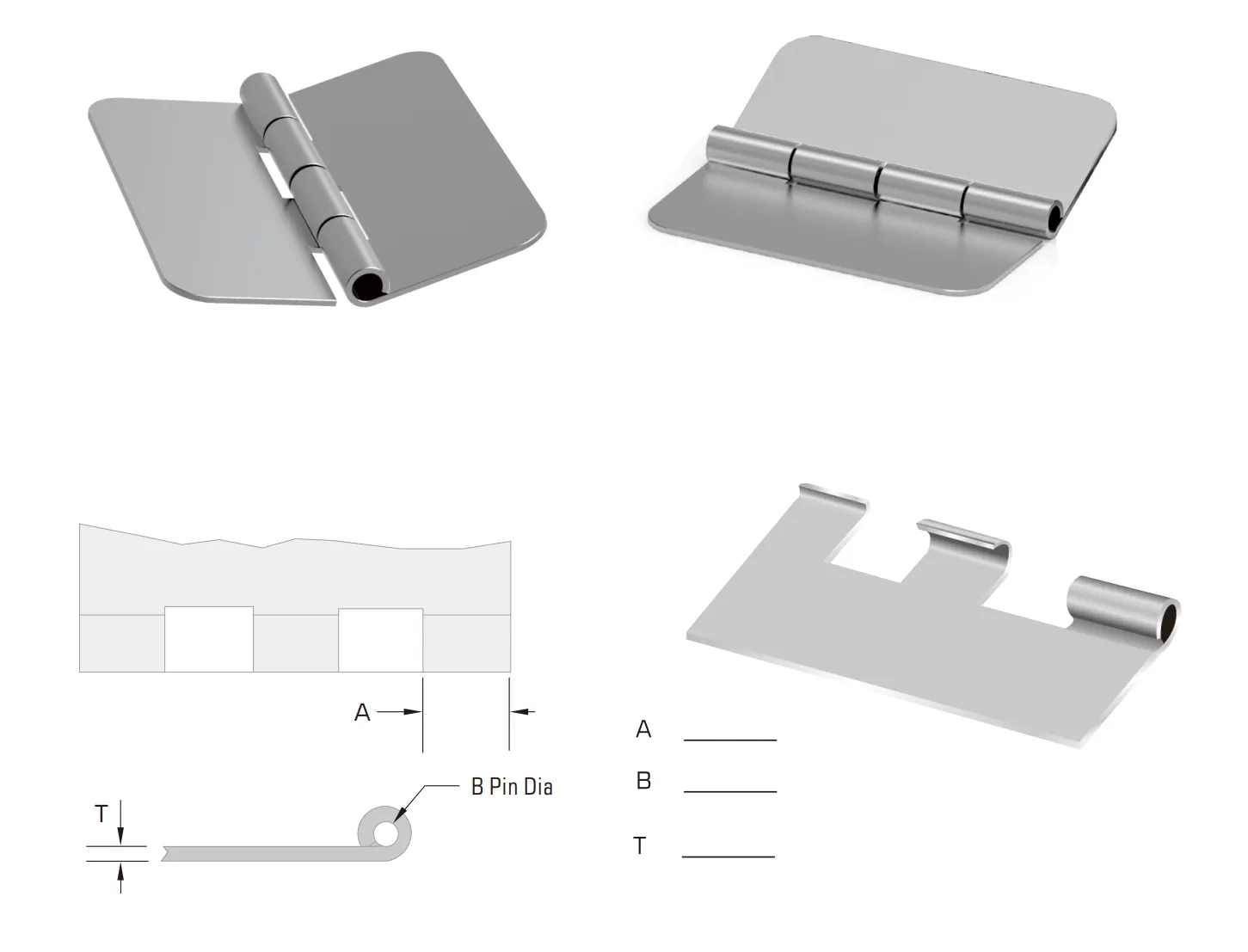 A

B Pin Dia

T

A ________

B ________

T ________